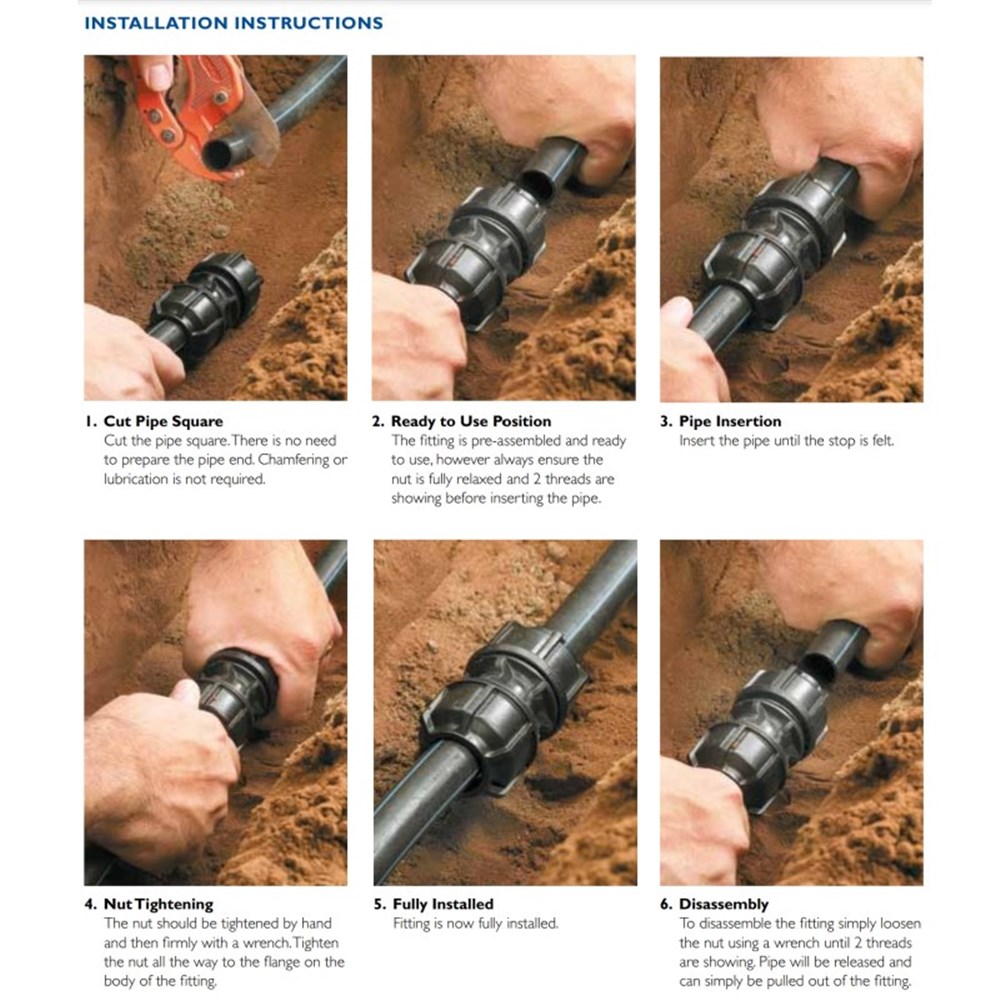 INSTALLATION INSTRUCTIONS

1. Cut Pipe Square
Cut the pipe square. There is no need to prepare the pipe end. Chamfering or lubrication is not required.

2. Ready to Use Position
The fitting is pre-assembled and ready to use, however always ensure the nut is fully relaxed and 2 threads are showing before inserting the pipe.

3. Pipe Insertion
Insert the pipe until the stop is felt.

4. Nut Tightening
The nut should be tightened by hand and then firmly with a wrench. Tighten the nut all the way to the flange on the body of the fitting.

5. Fully Installed
Fitting is now fully installed.

6. Disassembly
To disassemble the fitting simply loosen the nut using a wrench until 2 threads are showing. Pipe will be released and can simply be pulled out of the fitting.